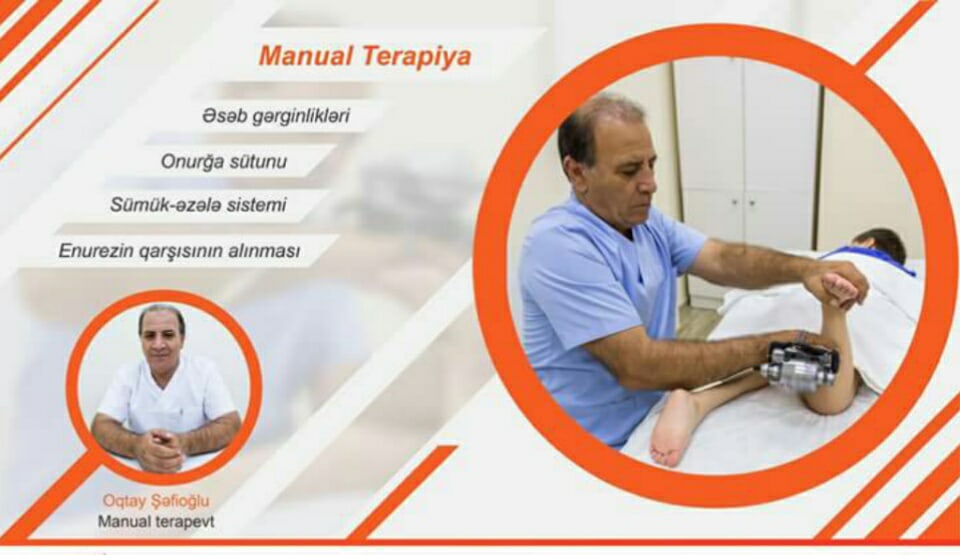 Manual Terapiya

Əsəb gərginlikləri

Onurğa sütunu

Sümük-əzələ sistemi

Enurezin qarşısının alınması

Oqtay Şəfioğlu
Manual terapevt